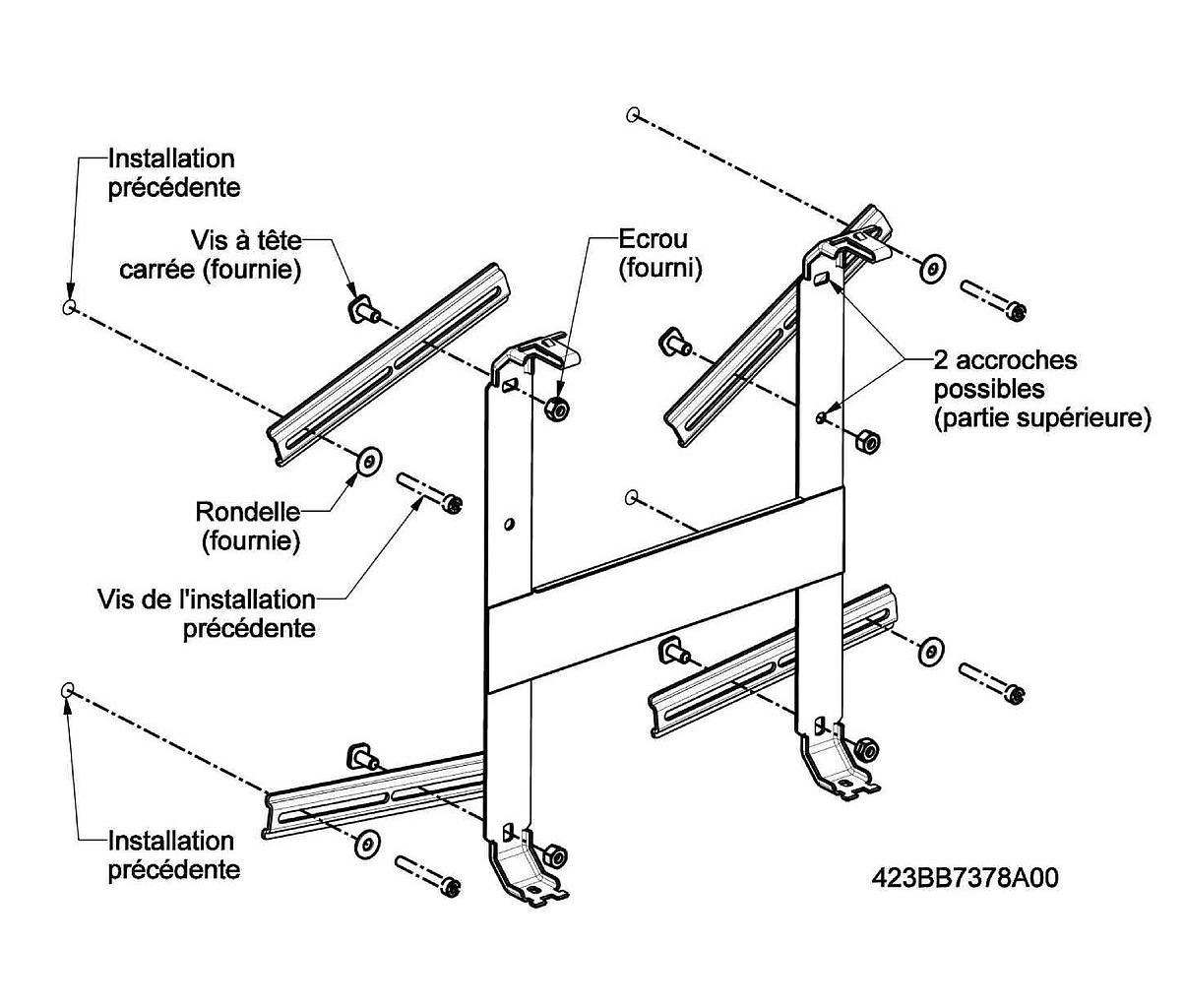 Installation précédente

Vis à tête carrée (fournie)

Ecrou (fourni)

2 accroches possibles (partie supérieure)

Rondelle (fournie)

Vis de l'installation précédente

Installation précédente

423BB7378A00